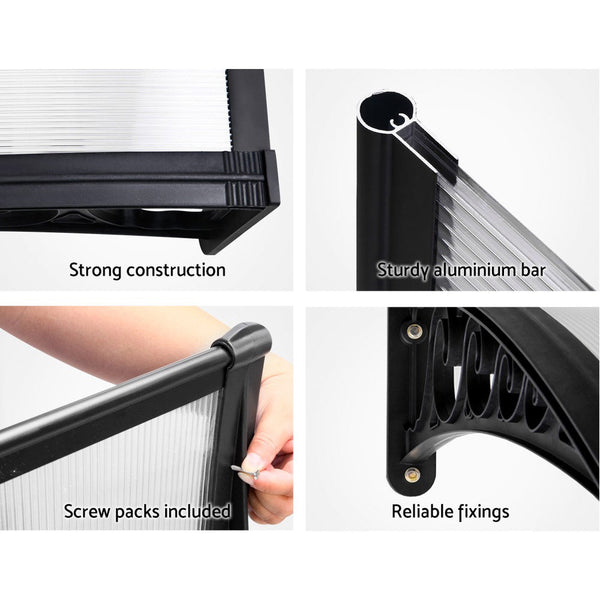 Strong construction

Sturdy aluminium bar

Screw packs included

Reliable fixings