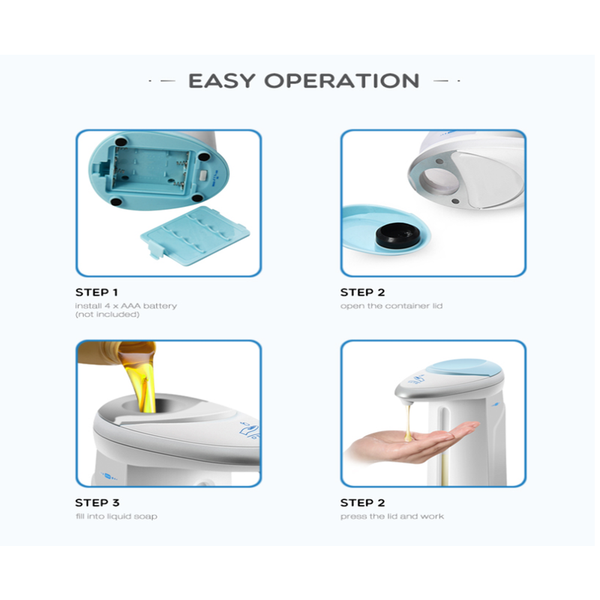 EASY OPERATION

STEP 1
install 4 x AAA battery (not included)

STEP 2
open the container lid

STEP 3
fill into liquid soap

STEP 2
press the lid and work