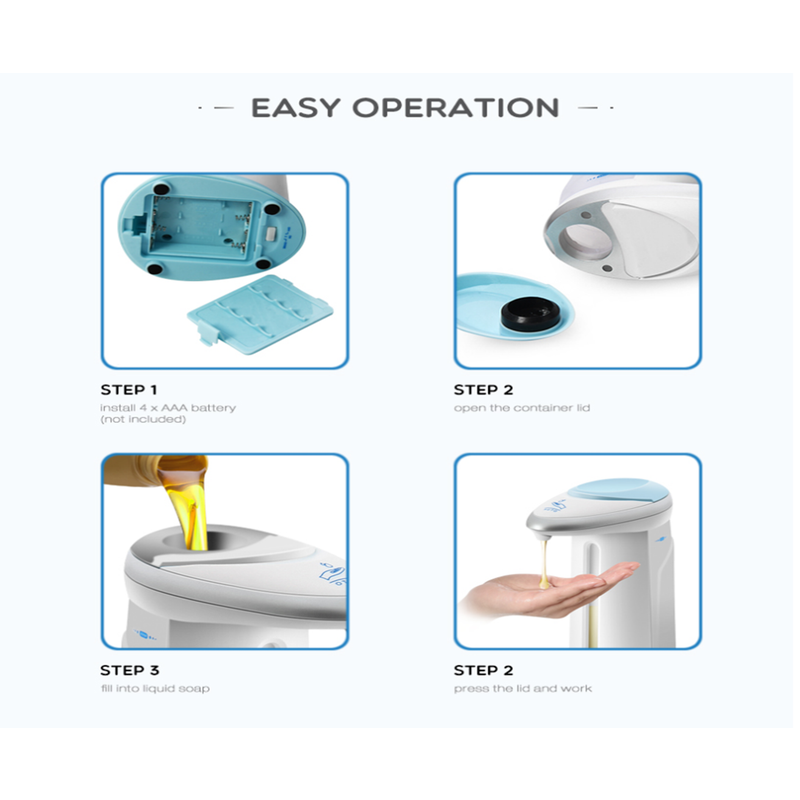 EASY OPERATION

STEP 1
install 4 x AAA battery (not included)

STEP 2
open the container lid

STEP 3
fill into liquid soap

STEP 2
press the lid and work