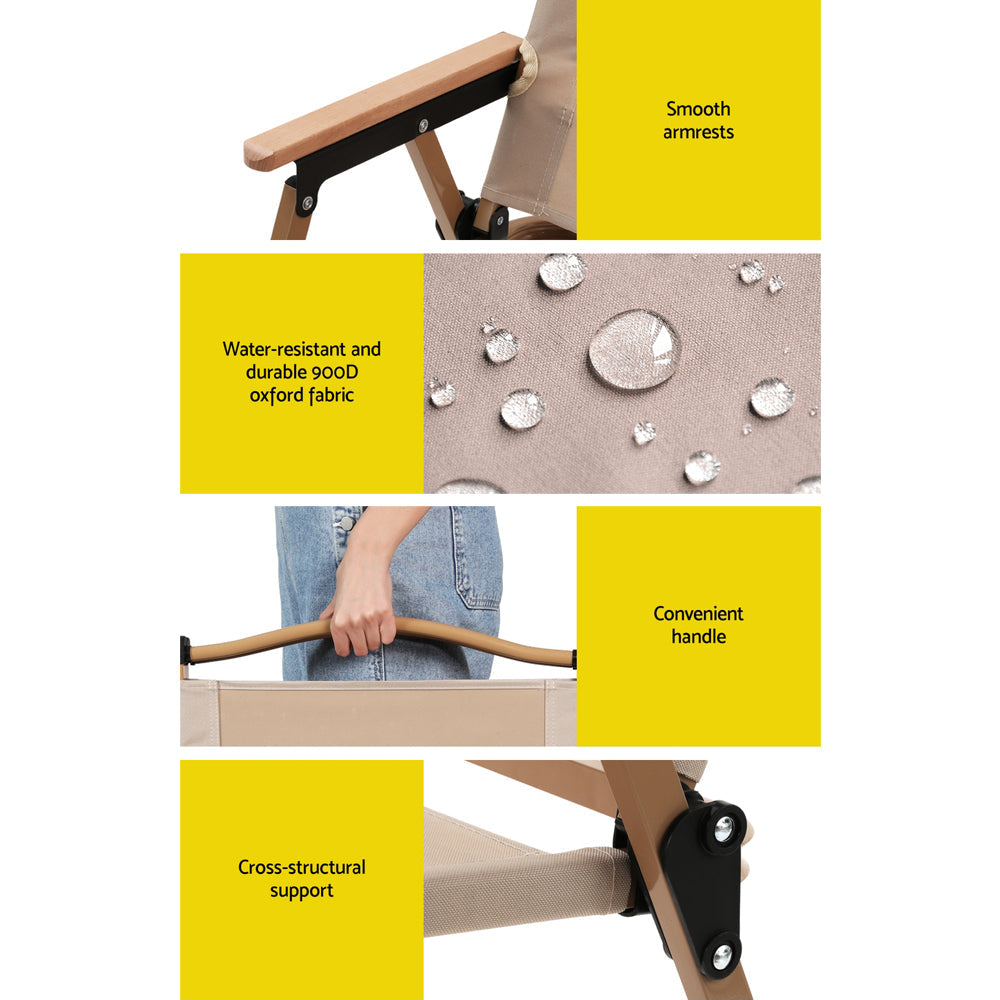 Smooth armrests

Water-resistant and durable 900D oxford fabric

Convenient handle

Cross-structural support