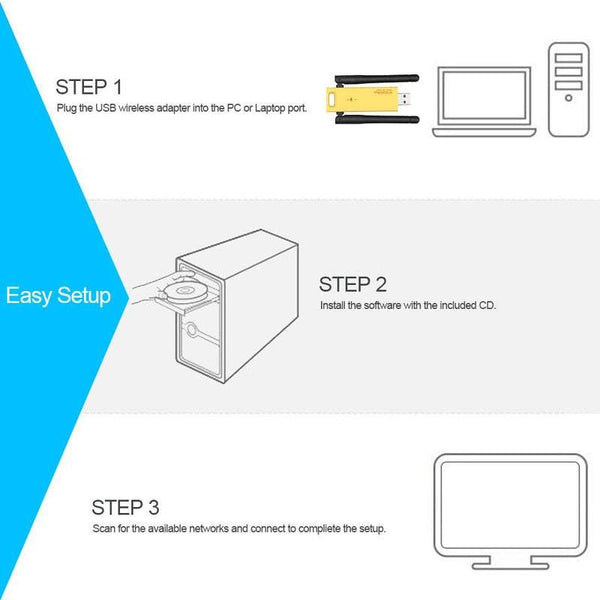 STEP 1
Plug the USB wireless adapter into the PC or Laptop port.

Easy Setup

STEP 2
Install the software with the included CD.

STEP 3
Scan for the available networks and connect to compliete the setup.