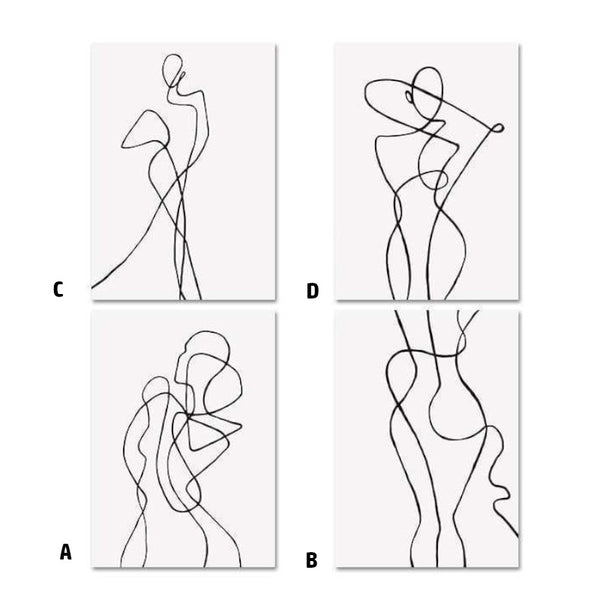 C

D

A

B