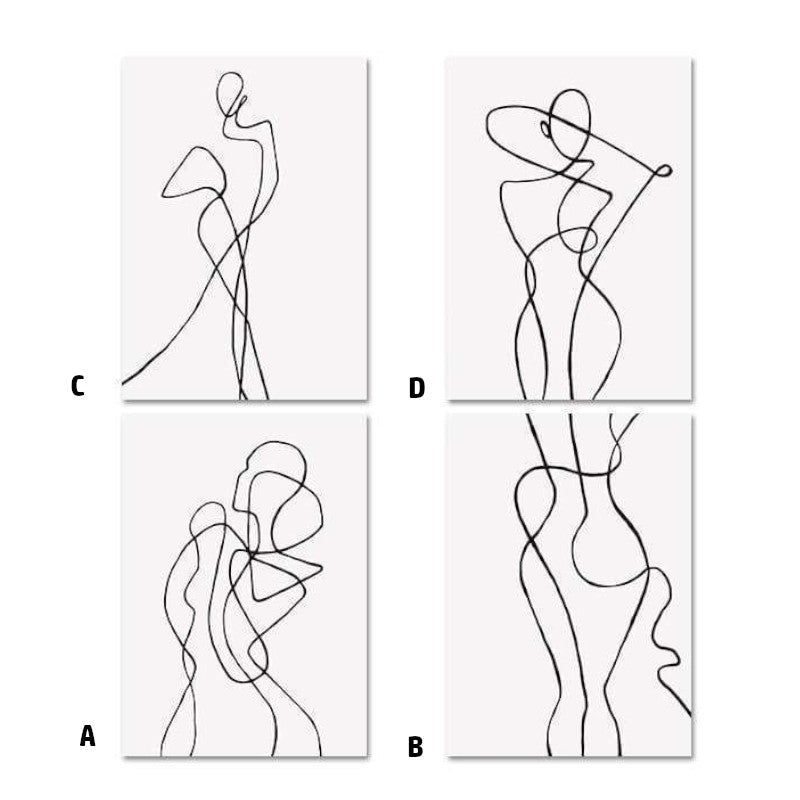 C

D

A

B