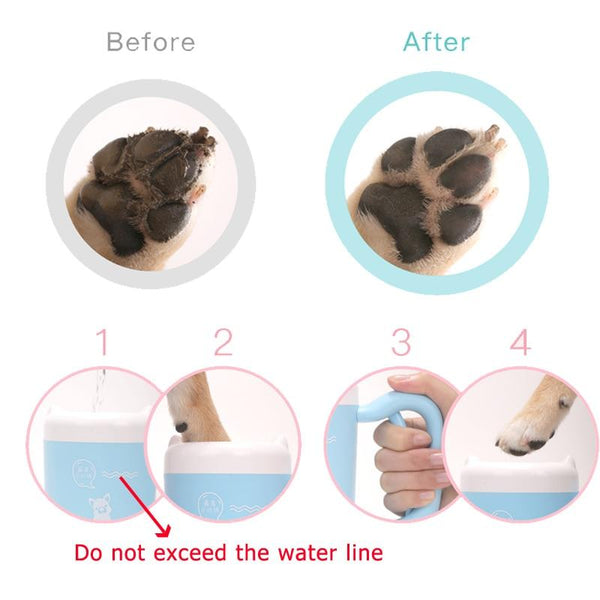 Before

After

1

2

3

4

Do not exceed the water line