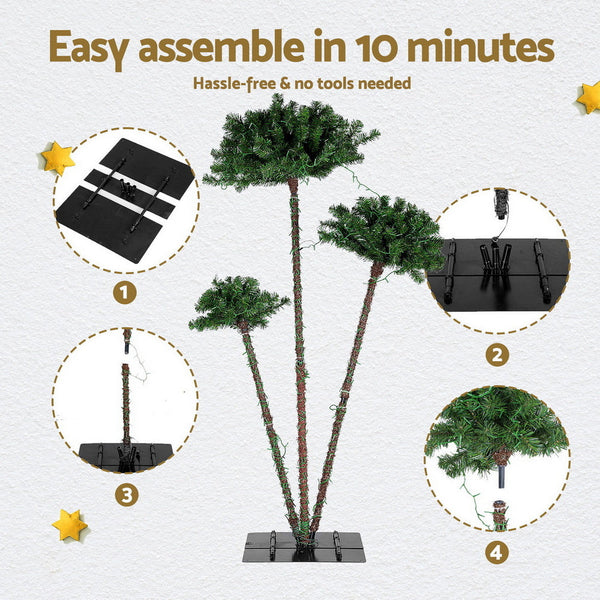 Easy assemble in 10 minutes

Hassle-free & no tools needed

1

2

3

4