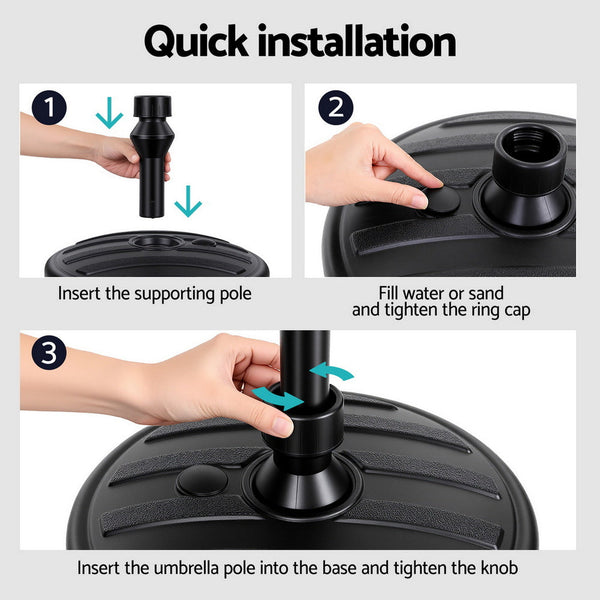 Quick installation

1

Insert the supporting pole

2

Fill water or sand and tighten the ring cap

3

Insert the umbrella pole into the base and tighten the knob