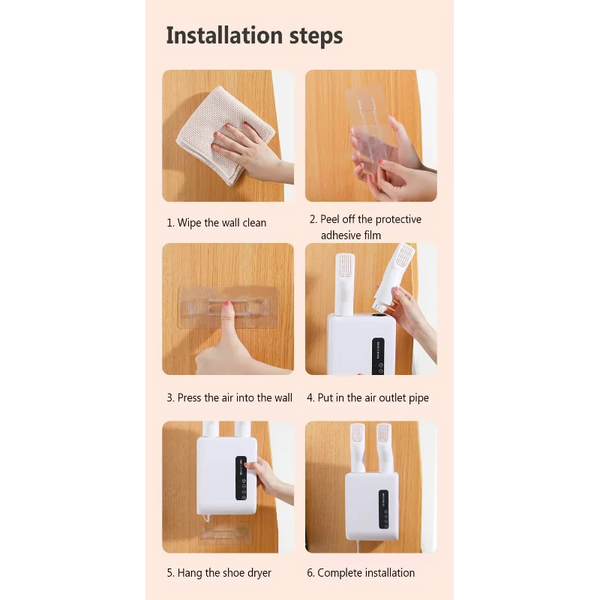 Installation steps

1. Wipe the wall clean

2. Peel off the protective adhesive film

3. Press the air into the wall

4. Put in the air outlet pipe

5. Hang the shoe dryer

6. Complete installation