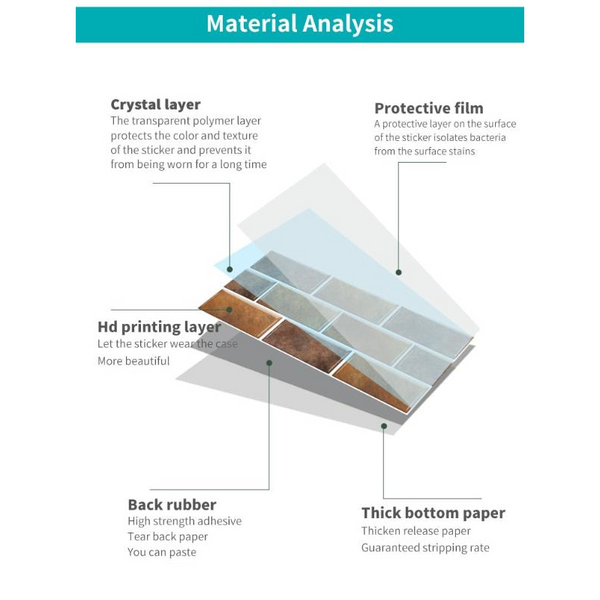 Material Analysis

Crystal layer
The transparent polymer layer protects the color and texture of the sticker and prevents it from being worn for a long time

Protective film
A protective layer on the surface of the sticker isolates bacteria from the surface stains

Hd printing layer
Let the sticker wear the case
More beautiful

Back rubber
High strength adhesive
Tear back paper
You can paste

Thick bottom paper
Thicken release paper
Guaranteed stripping rate