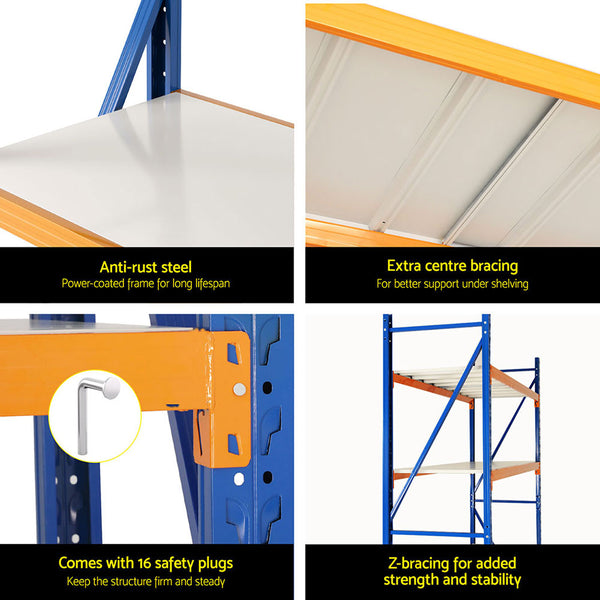 Anti-rust steel
Power-coated frame for long lifespan

Extra centre bracing
For better support under shelving

Comes with 16 safety plugs
Keep the structure firm and steady

Z-bracing for added strength and stability