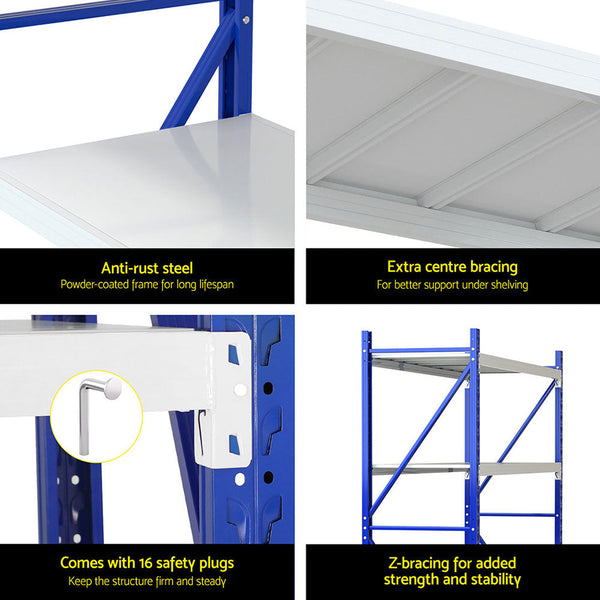 Anti-rust steel
Powder-coated frame for long lifespan

Extra centre bracing
For better support under shelving

Comes with 16 safety plugs
Keep the structure firm and steady

Z-bracing for added strength and stability