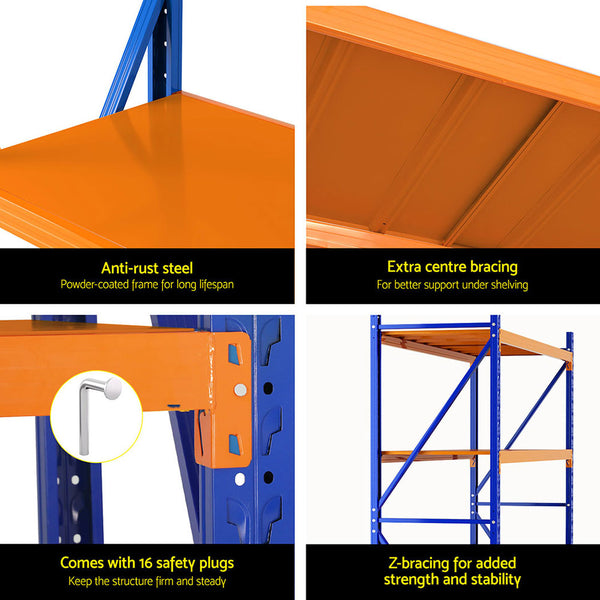 Anti-rust steel
Powder-coated frame for long lifespan

Extra centre bracing
For better support under shelving

Comes with 16 safety plugs
Keep the structure firm and steady

Z-bracing for added strength and stability