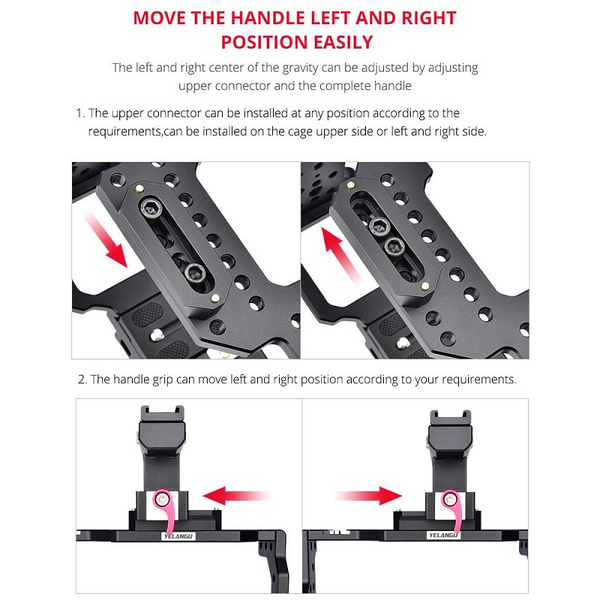 MOVE THE HANDLE LEFT AND RIGHT POSITION EASILY

The left and right center of the gravity can be adjusted by adjusting upper connector and the complete handle

1. The upper connector can be installed at any position according to the requirements,can be installed on the cage upper side or left and right side.

2. The handle grip can move left and right position according to your requirements.

YELANGU

YELANGU