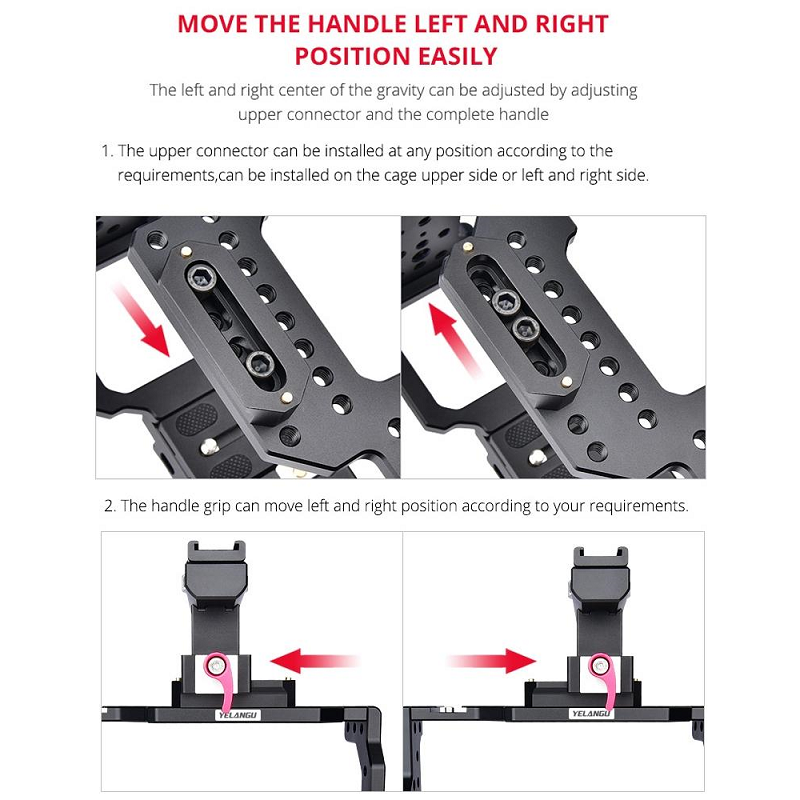 MOVE THE HANDLE LEFT AND RIGHT POSITION EASILY

The left and right center of the gravity can be adjusted by adjusting upper connector and the complete handle

1. The upper connector can be installed at any position according to the requirements,can be installed on the cage upper side or left and right side.

2. The handle grip can move left and right position according to your requirements.

YELANGU

YELANGU