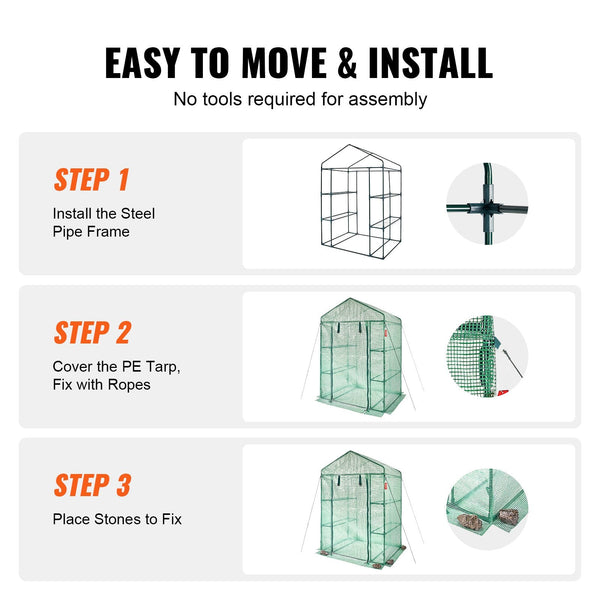 EASY TO MOVE & INSTALL
No tools required for assembly

STEP 1
Install the Steel Pipe Frame

STEP 2
Cover the PE Tarp, Fix with Ropes

STEP 3
Place Stones to Fix