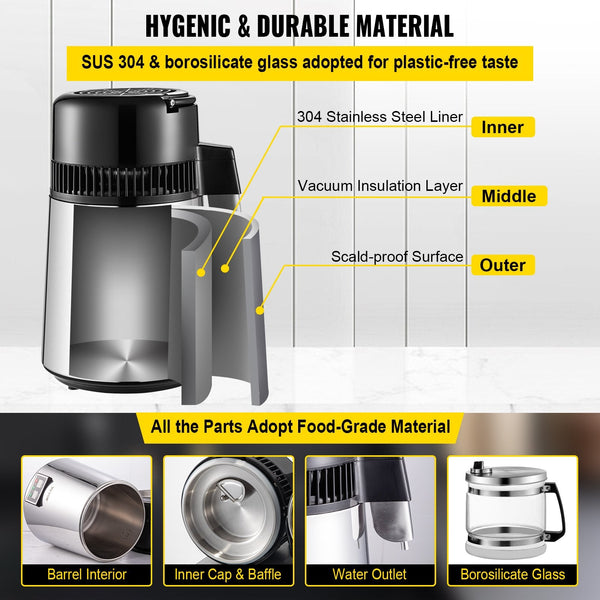 HYGENIC & DURABLE MATERIAL

SUS 304 & borosilicate glass adopted for plastic-free taste

304 Stainless Steel Liner
Inner

Vacuum Insulation Layer
Middle

Scald-proof Surface
Outer

All the Parts Adopt Food-Grade Material

Barrel Interior

Inner Cap & Baffle

Water Outlet

Borosilicate Glass