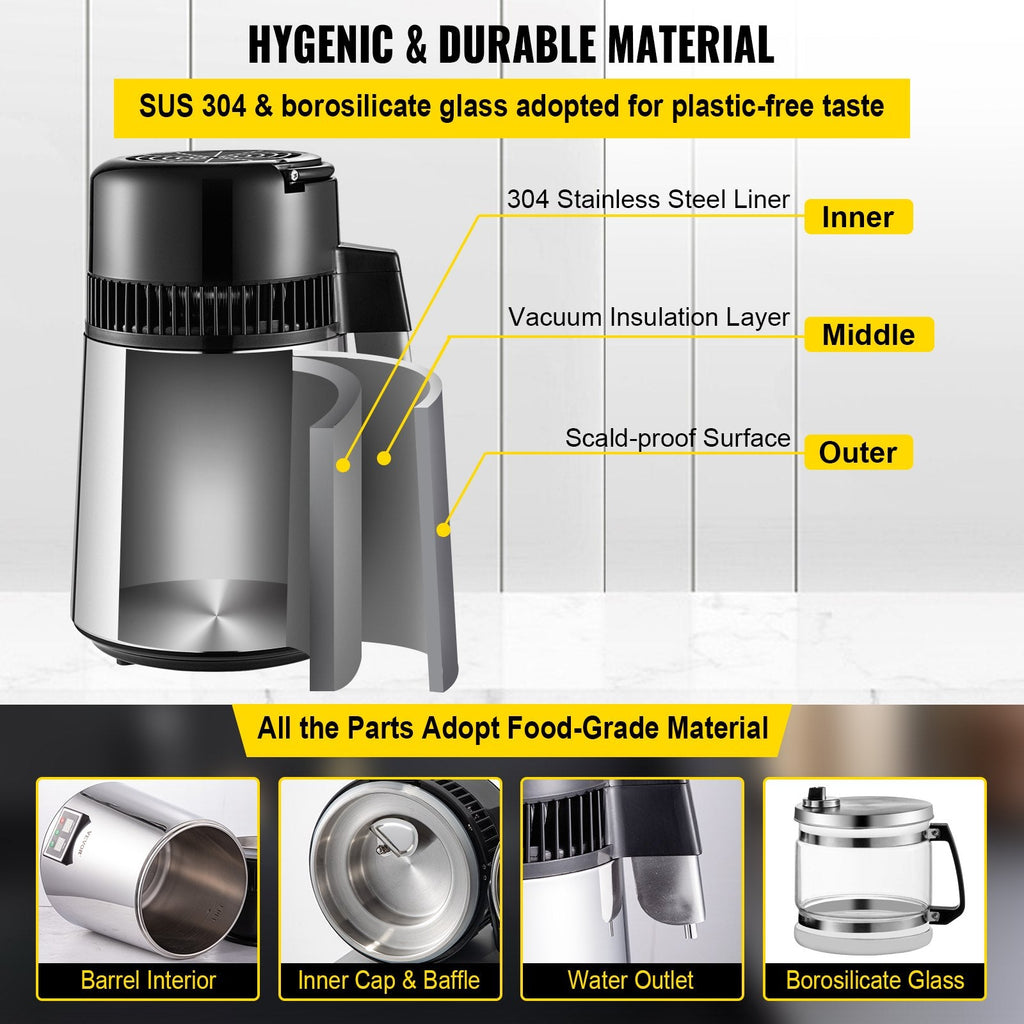 HYGENIC & DURABLE MATERIAL

SUS 304 & borosilicate glass adopted for plastic-free taste

304 Stainless Steel Liner

Inner

Vacuum Insulation Layer

Middle

Scald-proof Surface

Outer

All the Parts Adopt Food-Grade Material

Barrel Interior

Inner Cap & Baffle

Water Outlet

Borosilicate Glass