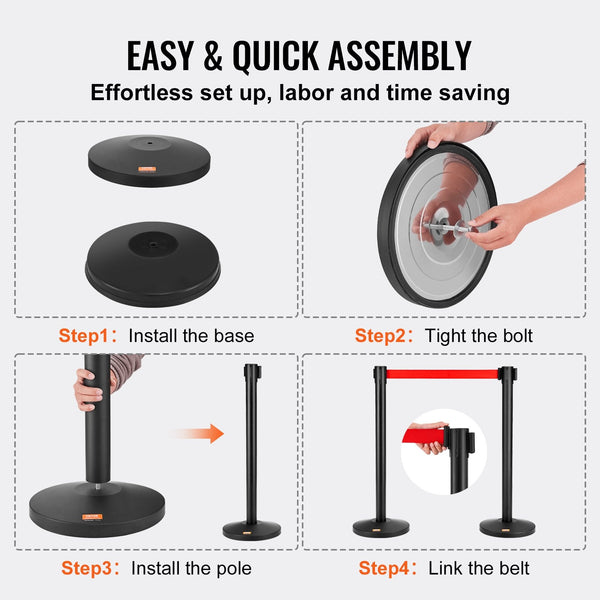 EASY & QUICK ASSEMBLY

Effortless set up, labor and time saving

Step1: Install the base

Step2: Tight the bolt

Step3: Install the pole

Step4: Link the belt