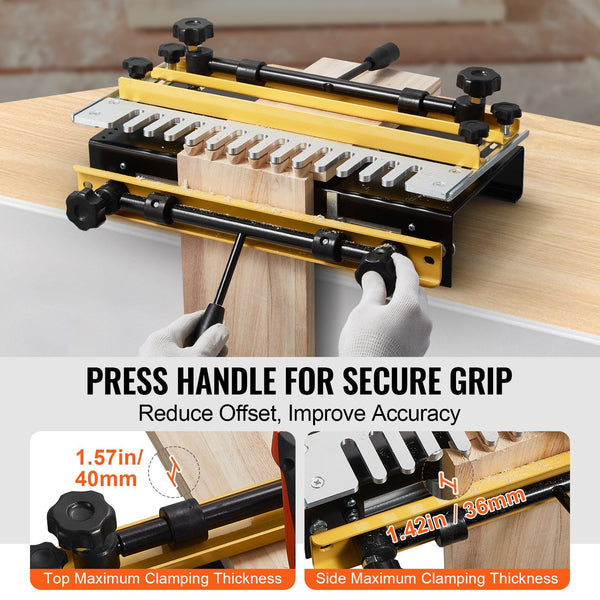 PRESS HANDLE FOR SECURE GRIP

Reduce Offset, Improve Accuracy

1.57in/ 40mm

Top Maximum Clamping Thickness

1.42in / 36mm

Side Maximum Clamping Thickness