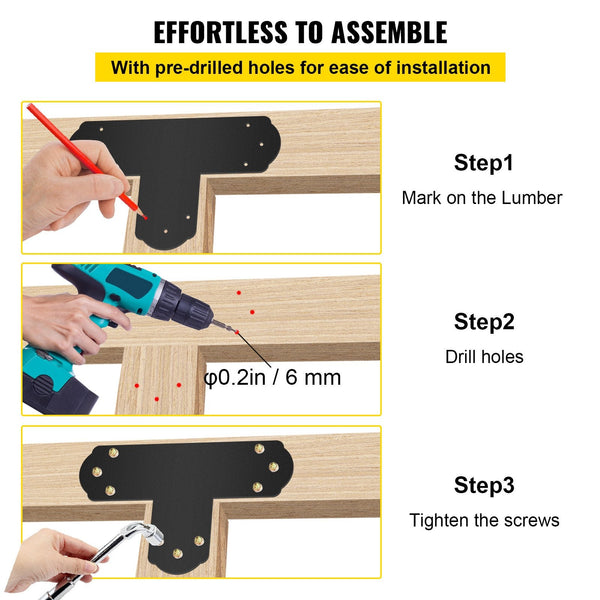 EFFORTLESS TO ASSEMBLE

With pre-drilled holes for ease of installation

Step1

Mark on the Lumber

φ0.2in / 6 mm

Step2

Drill holes

Step3

Tighten the screws