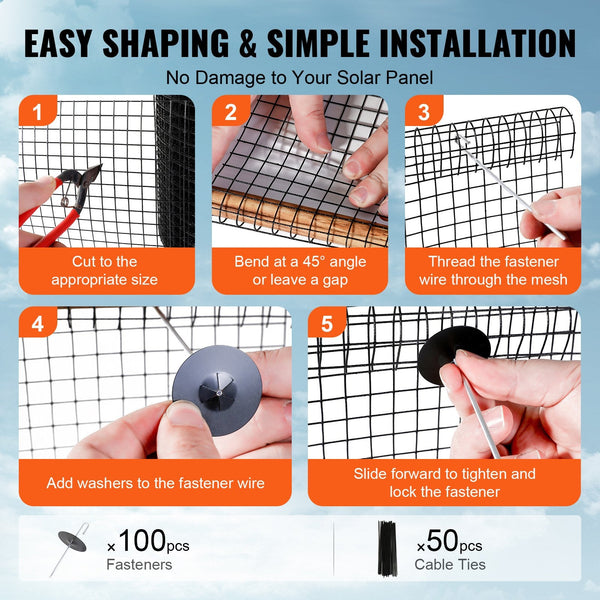 EASY SHAPING & SIMPLE INSTALLATION

No Damage to Your Solar Panel

1
Cut to the appropriate size

2
Bend at a 45° angle or leave a gap

3
Thread the fastener wire through the mesh

4
Add washers to the fastener wire

5
Slide forward to tighten and lock the fastener

×100pcs
Fasteners

×50pcs
Cable Ties