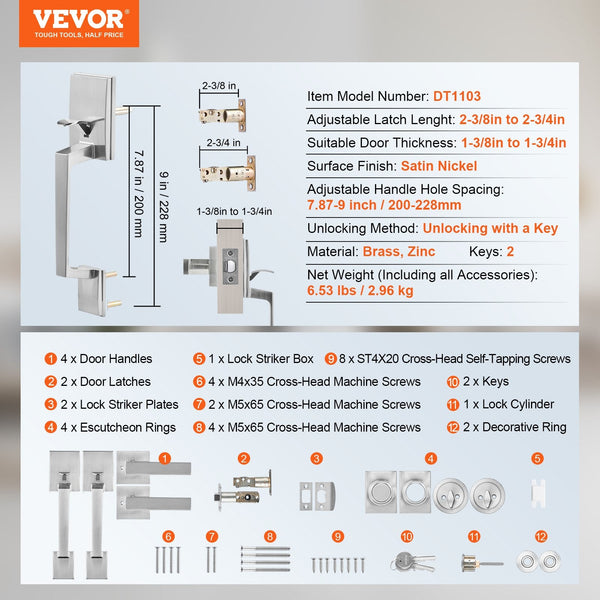 VEVOR
TOUGH TOOLS, HALF PRICE

7.87 in / 200 mm
9 in / 228 mm
2-3/8 in
2-3/4 in
1-3/8in to 1-3/4in

Item Model Number: DT1103
Adjustable Latch Lenght: 2-3/8in to 2-3/4in
Suitable Door Thickness: 1-3/8in to 1-3/4in
Surface Finish: Satin Nickel
Adjustable Handle Hole Spacing: 7.87-9 inch / 200-228mm
Unlocking Method: Unlocking with a Key
Material: Brass, Zinc Keys: 2
Net Weight (Including all Accessories): 6.53 lbs / 2.96 kg

1 4 x Door Handles
2 2 x Door Latches
3 2 x Lock Striker Plates
4 4 x Escutcheon Rings
5 1 x Lock Striker Box
6 4 x M4x35 Cross-Head Machine Screws
7 2 x M5x65 Cross-Head Machine Screws
8 4 x M5x65 Cross-Head Machine Screws
9 8 x ST4X20 Cross-Head Self-Tapping Screws
10 2 x Keys
11 1 x Lock Cylinder
12 2 x Decorative Ring

1 2 3 4 5
6 7 8 9 10 11 12