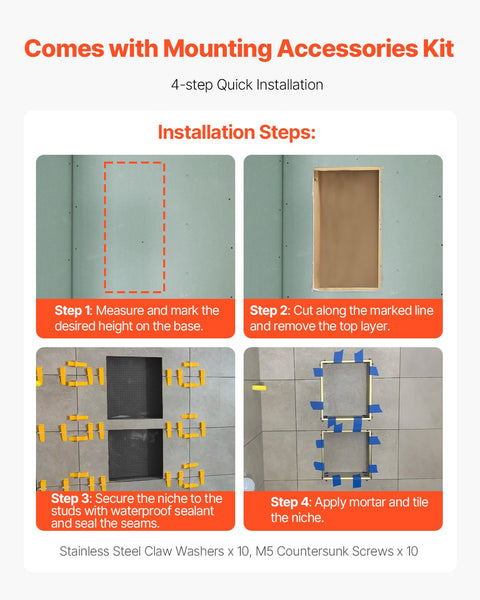 Comes with Mounting Accessories Kit

4-step Quick Installation

Installation Steps:

Step 1: Measure and mark the desired height on the base.

Step 2: Cut along the marked line and remove the top layer.

Step 3: Secure the niche to the studs with waterproof sealant and seal the seams.

Step 4: Apply mortar and tile the niche.

Stainless Steel Claw Washers x 10, M5 Countersunk Screws x 10