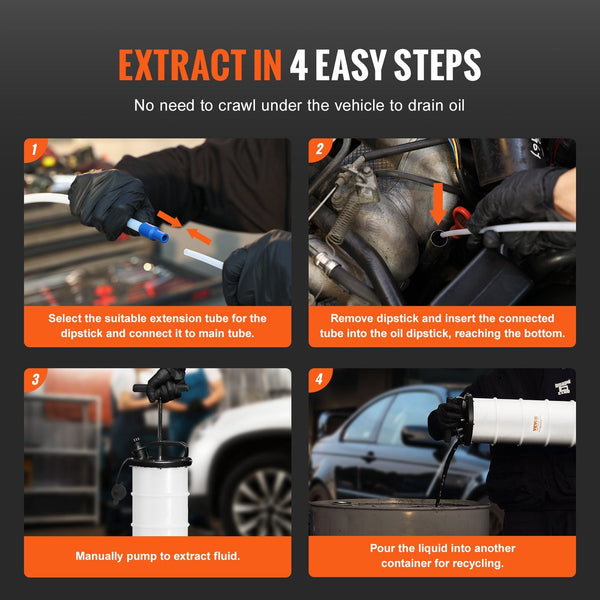 EXTRACT IN 4 EASY STEPS

No need to crawl under the vehicle to drain oil

1

Select the suitable extension tube for the dipstick and connect it to main tube.

2

Remove dipstick and insert the connected tube into the oil dipstick, reaching the bottom.

3

Manually pump to extract fluid.

4

Pour the liquid into another container for recycling.