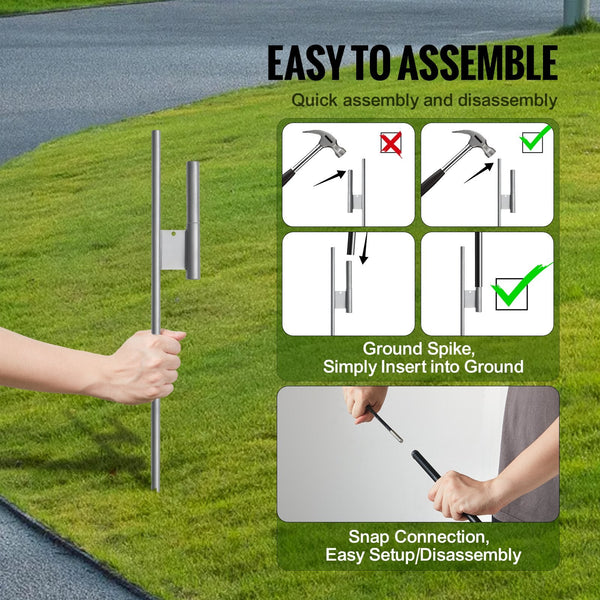 EASY TO ASSEMBLE
Quick assembly and disassembly

Ground Spike,
Simply Insert into Ground

Snap Connection,
Easy Setup/Disassembly