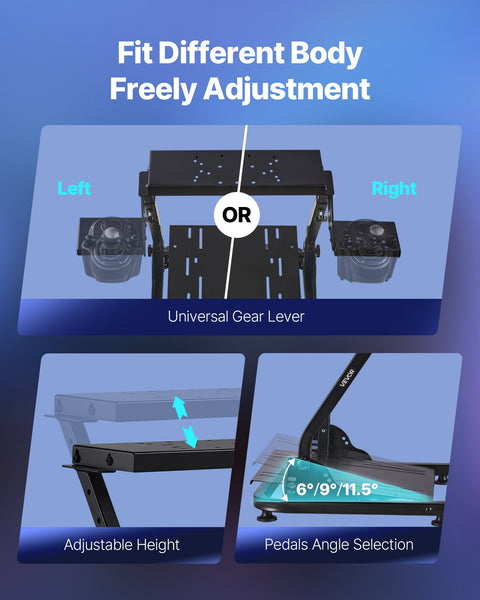 Fit Different Body Freely Adjustment

Left

OR

Right

Universal Gear Lever

Adjustable Height

VEVOR

6°/9°/11.5°

Pedals Angle Selection