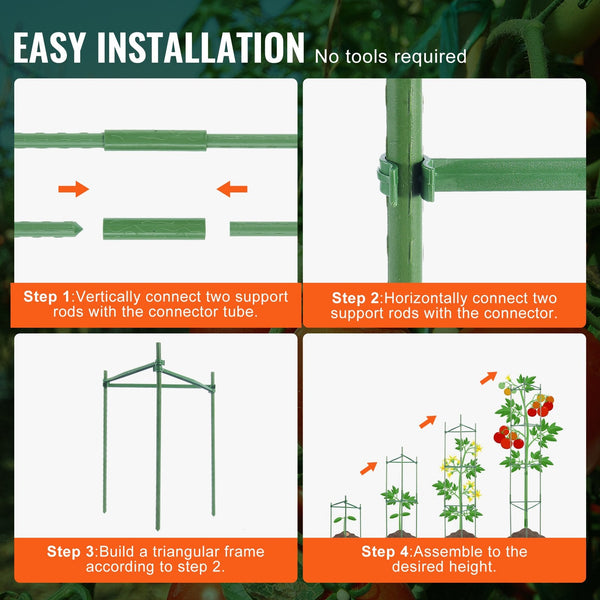 EASY INSTALLATION No tools required

Step 1:Vertically connect two support rods with the connector tube.

Step 2:Horizontally connect two support rods with the connector.

Step 3:Build a triangular frame according to step 2.

Step 4:Assemble to the desired height.