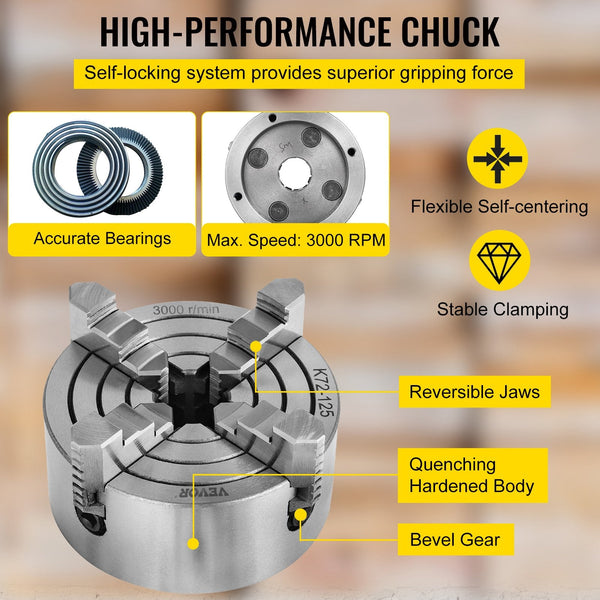 HIGH-PERFORMANCE CHUCK

Self-locking system provides superior gripping force

Accurate Bearings

Max. Speed: 3000 RPM

Flexible Self-centering

Stable Clamping

3000 r/min

K72-125

VEVOR

Reversible Jaws

Quenching Hardened Body

Bevel Gear