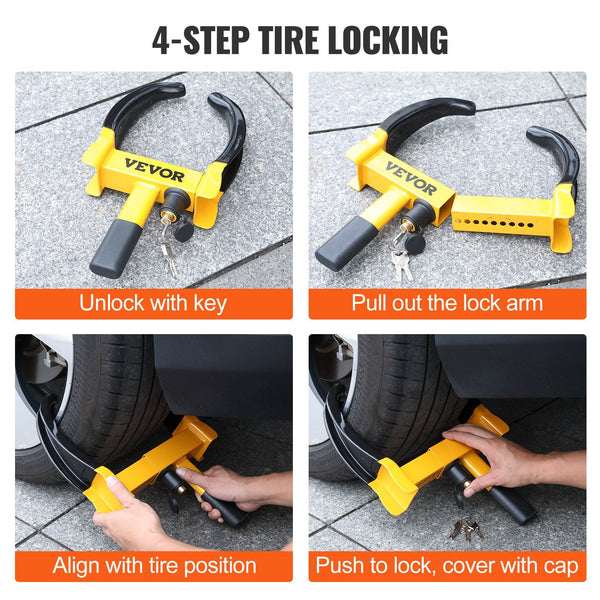 4-STEP TIRE LOCKING

VEVOR

Unlock with key

VEVOR

Pull out the lock arm

Align with tire position

Push to lock, cover with cap