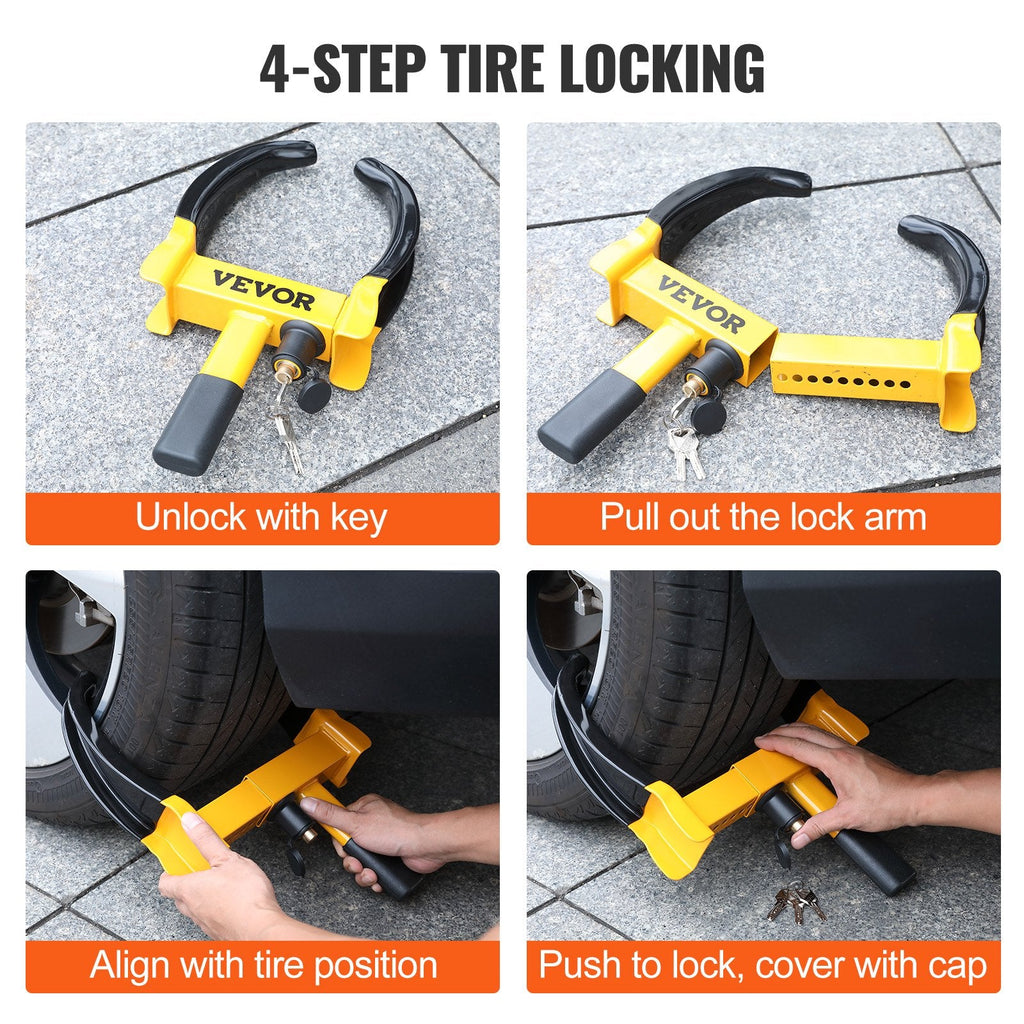 4-STEP TIRE LOCKING

VEVOR

Unlock with key

VEVOR

Pull out the lock arm

Align with tire position

Push to lock, cover with cap