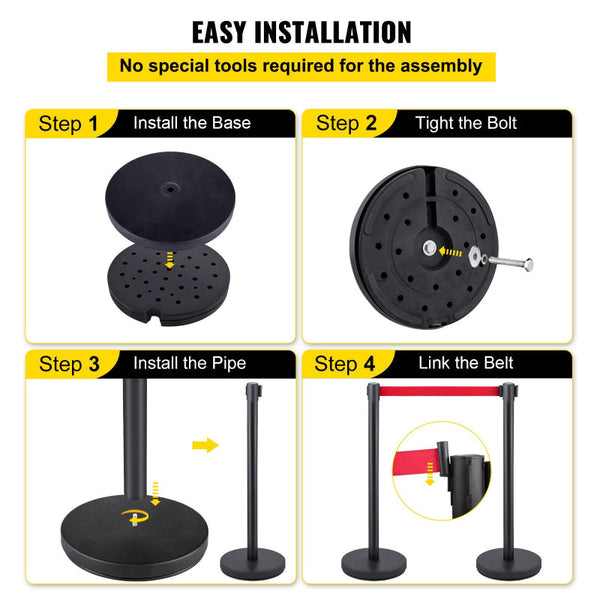 EASY INSTALLATION

No special tools required for the assembly

Step 1 Install the Base

Step 2 Tight the Bolt

Step 3 Install the Pipe

Step 4 Link the Belt