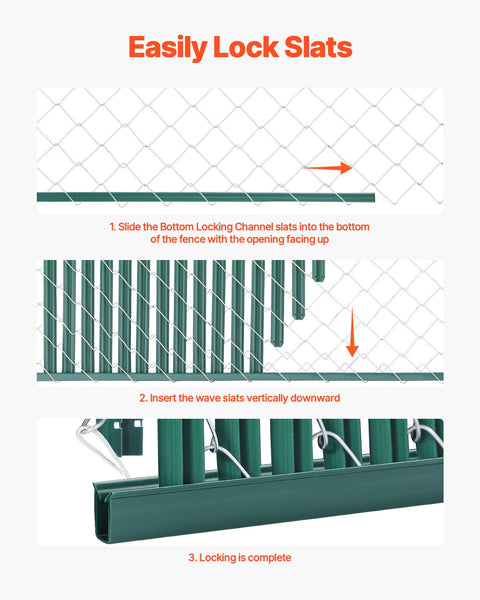 Easily Lock Slats

1. Slide the Bottom Locking Channel slats into the bottom of the fence with the opening facing up

2. Insert the wave slats vertically downward

3. Locking is complete