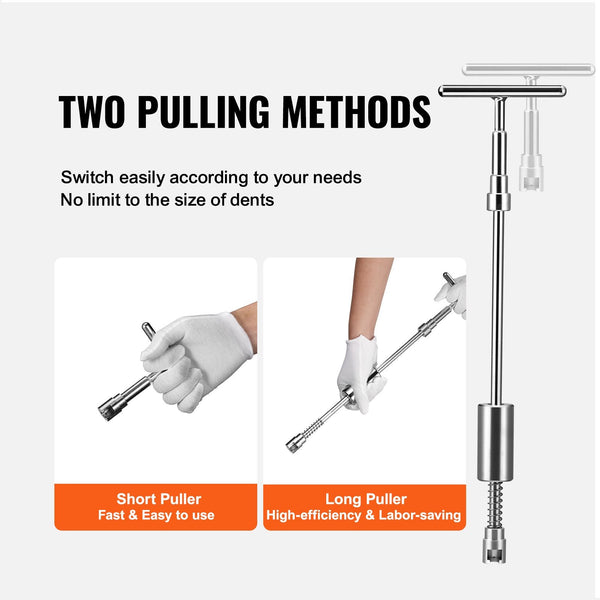 TWO PULLING METHODS

Switch easily according to your needs
No limit to the size of dents

Short Puller
Fast & Easy to use

Long Puller
High-efficiency & Labor-saving