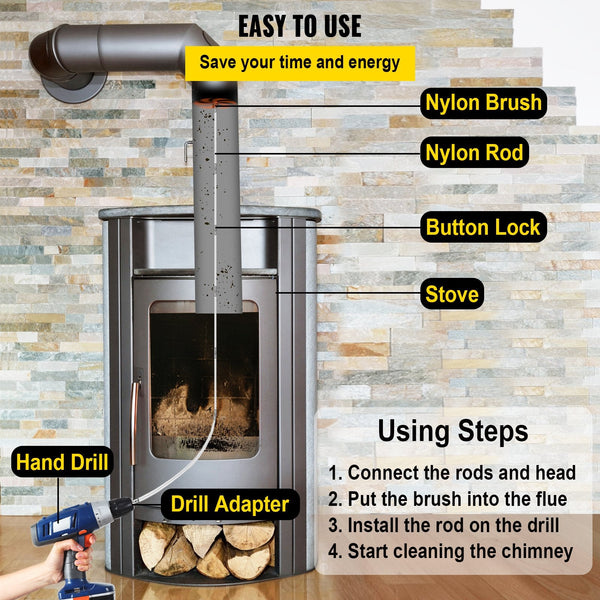 EASY TO USE

Save your time and energy

Nylon Brush

Nylon Rod

Button Lock

Stove

Hand Drill

Drill Adapter

Using Steps

1. Connect the rods and head
2. Put the brush into the flue
3. Install the rod on the drill
4. Start cleaning the chimney