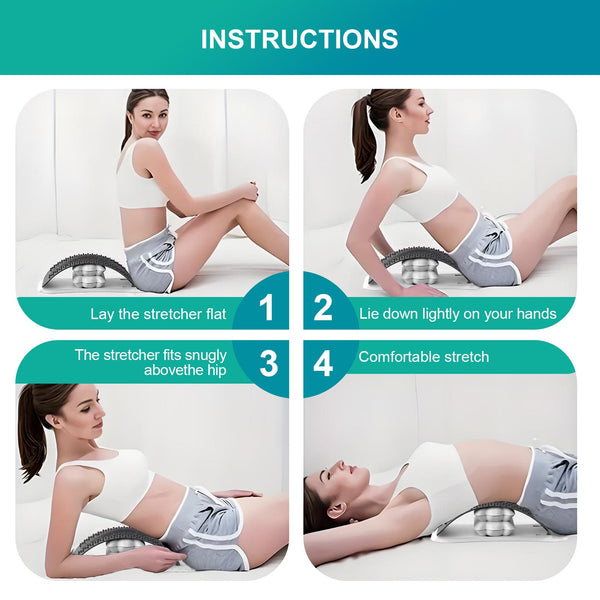 INSTRUCTIONS

Lay the stretcher flat

1

2

Lie down lightly on your hands

The stretcher fits snugly abovethe hip

3

4

Comfortable stretch