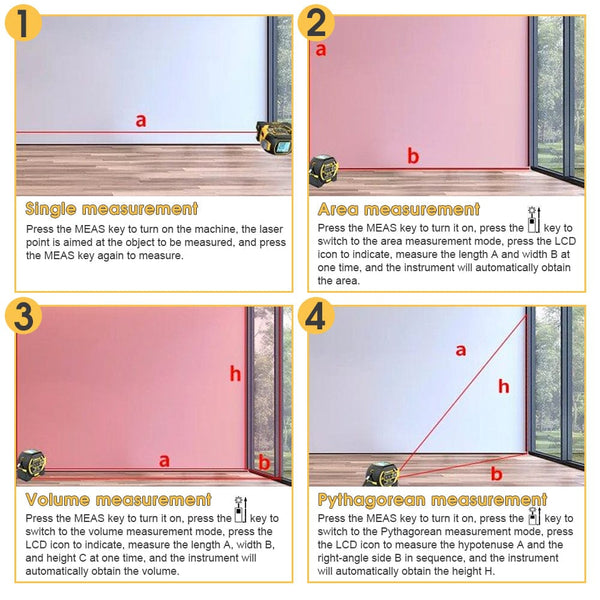 1

a

Single measurement

Press the MEAS key to turn on the machine, the laser point is aimed at the object to be measured, and press the MEAS key again to measure.

2

a

b

Area measurement

Press the MEAS key to turn it on, press the key to switch to the area measurement mode, press the LCD icon to indicate, measure the length A and width B at one time, and the instrument will automatically obtain the area.

3

h

a

b

Volume measurement

Press the MEAS key to turn it on, press the key to switch to the volume measurement mode, press the LCD icon to indicate, measure the length A, width B, and height C at one time, and the instrument will automatically obtain the volume.

4

a

h

b

Pythagorean measurement

Press the MEAS key to turn it on, press the key to switch to the Pythagorean measurement mode, press the LCD icon to measure the hypotenuse A and the right-angle side B in sequence, and the instrument will automatically obtain the height H.