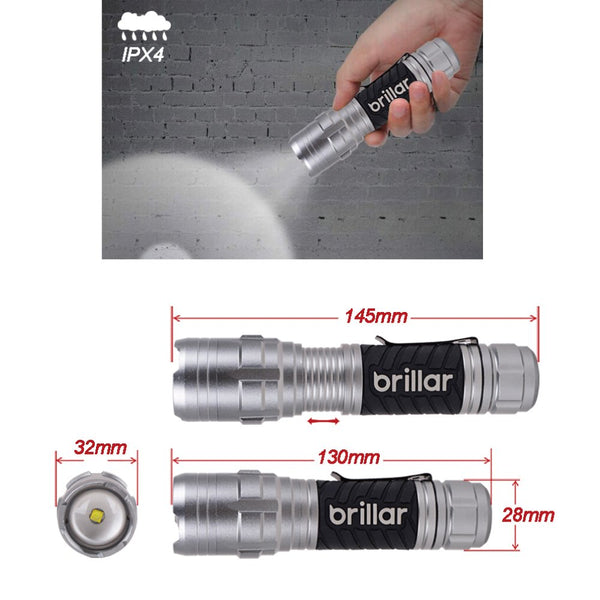 IPX4

brillar

145mm

brillar

32mm

130mm

brillar

28mm