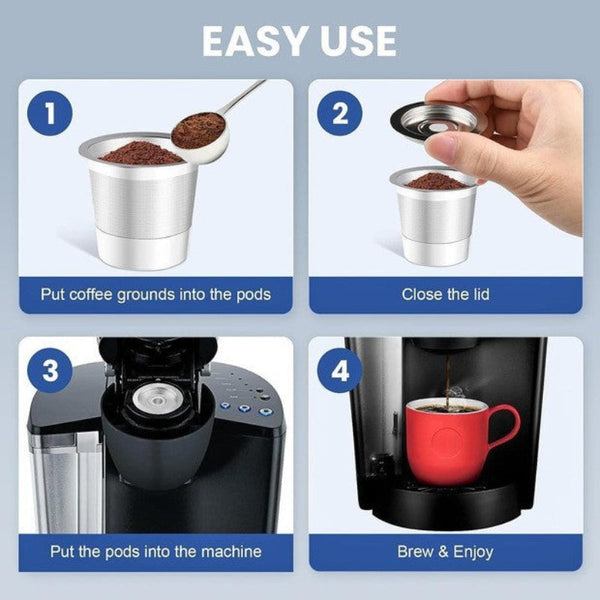 EASY USE

1

Put coffee grounds into the pods

2

Close the lid

3

Put the pods into the machine

4

Brew & Enjoy