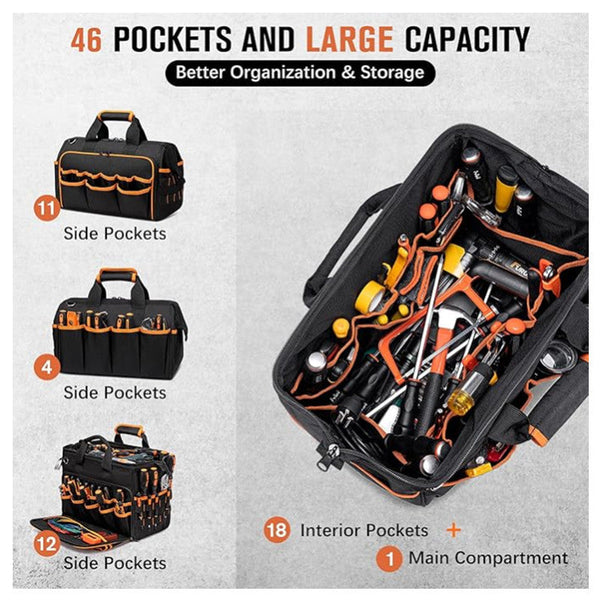 46 POCKETS AND LARGE CAPACITY

Better Organization & Storage

11 Side Pockets

4 Side Pockets

12 Side Pockets

18 Interior Pockets +

1 Main Compartment