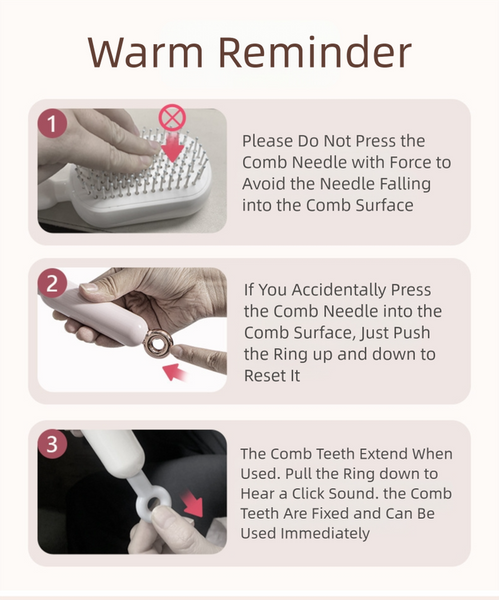 Warm Reminder

1

Please Do Not Press the Comb Needle with Force to Avoid the Needle Falling into the Comb Surface

2

If You Accidentally Press the Comb Needle into the Comb Surface, Just Push the Ring up and down to Reset It

3

The Comb Teeth Extend When Used. Pull the Ring down to Hear a Click Sound. the Comb Teeth Are Fixed and Can Be Used Immediately