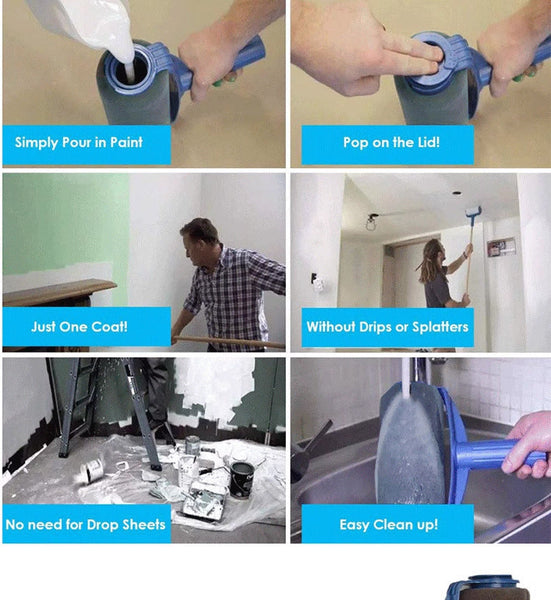 Simply Pour in Paint

Pop on the Lid!

Just One Coat!

Without Drips or Splatters

No need for Drop Sheets

Easy Clean up!