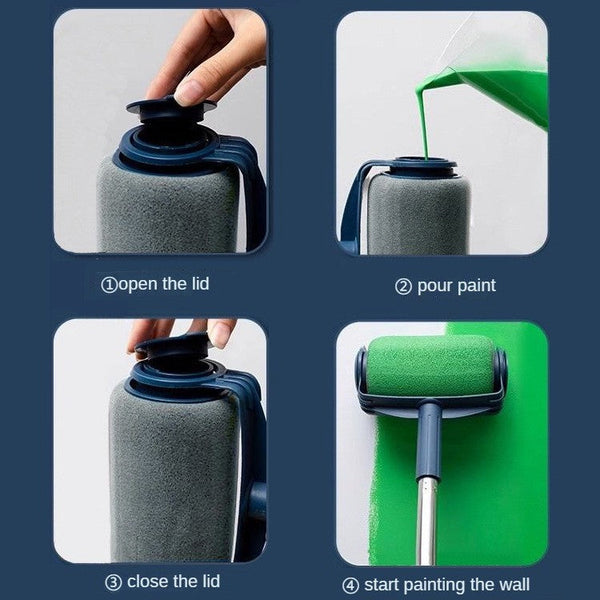 ①open the lid

② pour paint

③ close the lid

④ start painting the wall