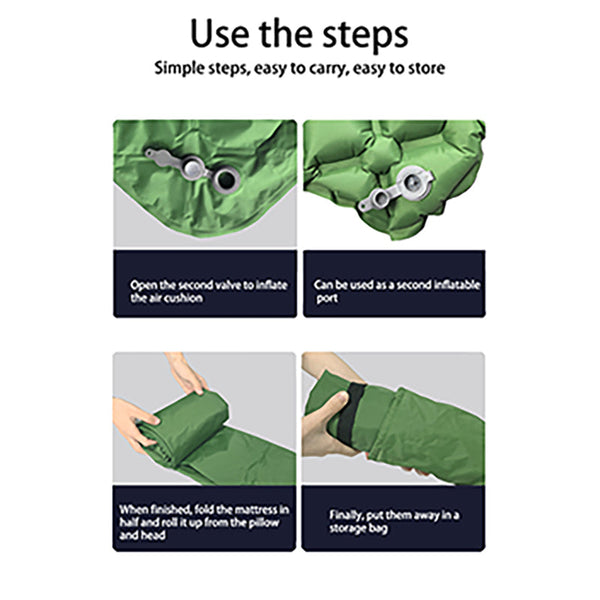 Use the steps

Simple steps, easy to carry, easy to store

Open the second valve to inflate the air cushion

Can be used as a second inflatable port

When finished, fold the mattress in half and roll it up from the pillow and head

Finally, put them away in a storage bag