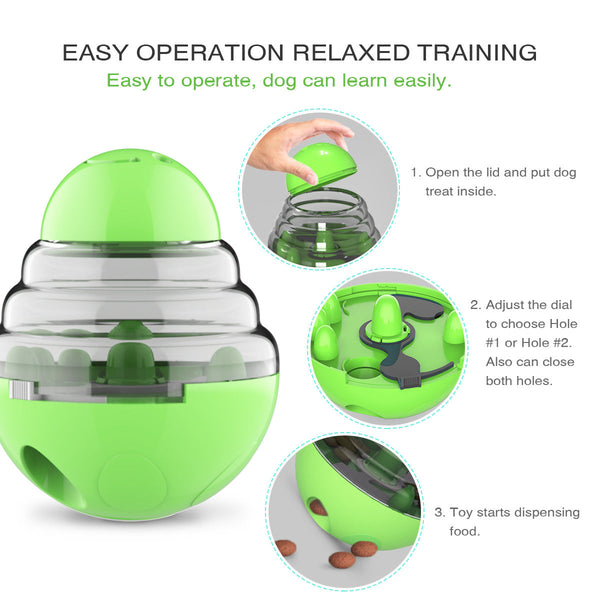 EASY OPERATION RELAXED TRAINING
Easy to operate, dog can learn easily.

1. Open the lid and put dog treat inside.

2. Adjust the dial to choose Hole #1 or Hole #2. Also can close both holes.

3. Toy starts dispensing food.