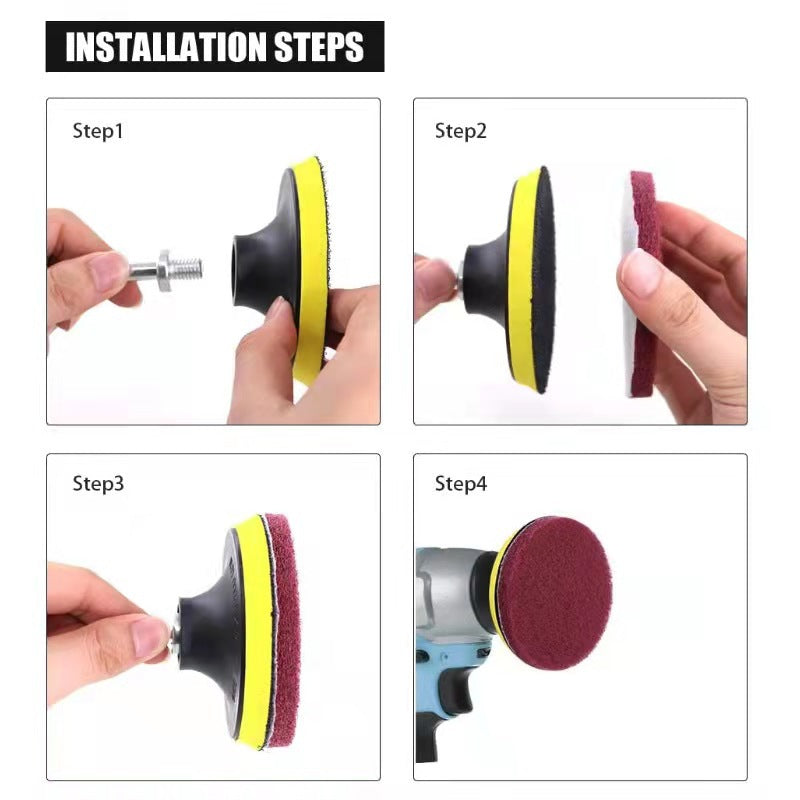 INSTALLATION STEPS

Step1

Step2

Step3

Step4