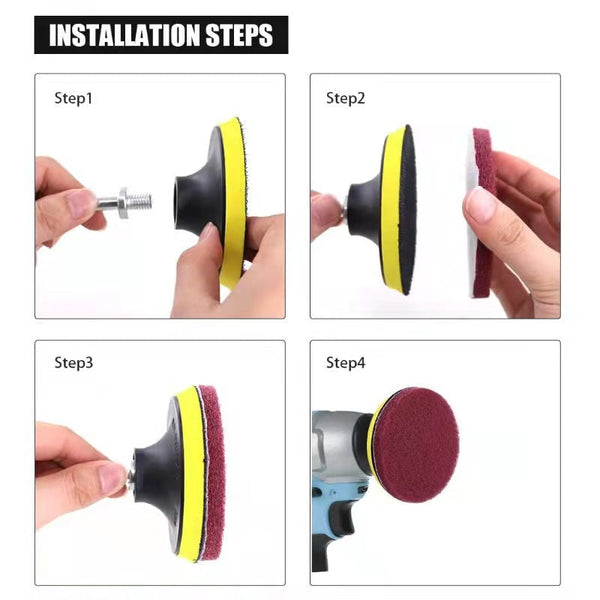 INSTALLATION STEPS

Step1

Step2

Step3

Step4