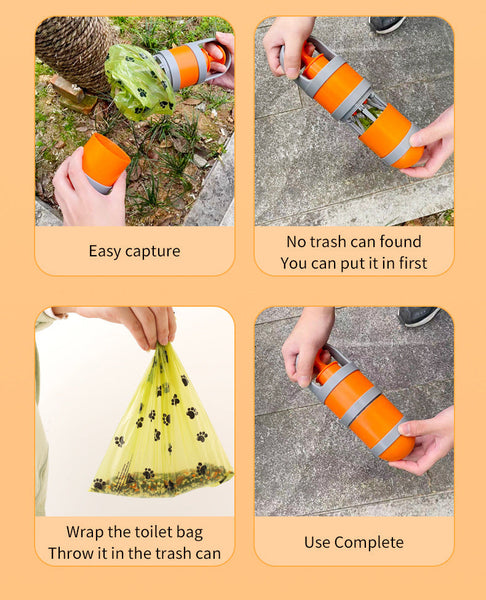 Easy capture

No trash can found
You can put it in first

Wrap the toilet bag
Throw it in the trash can

Use Complete